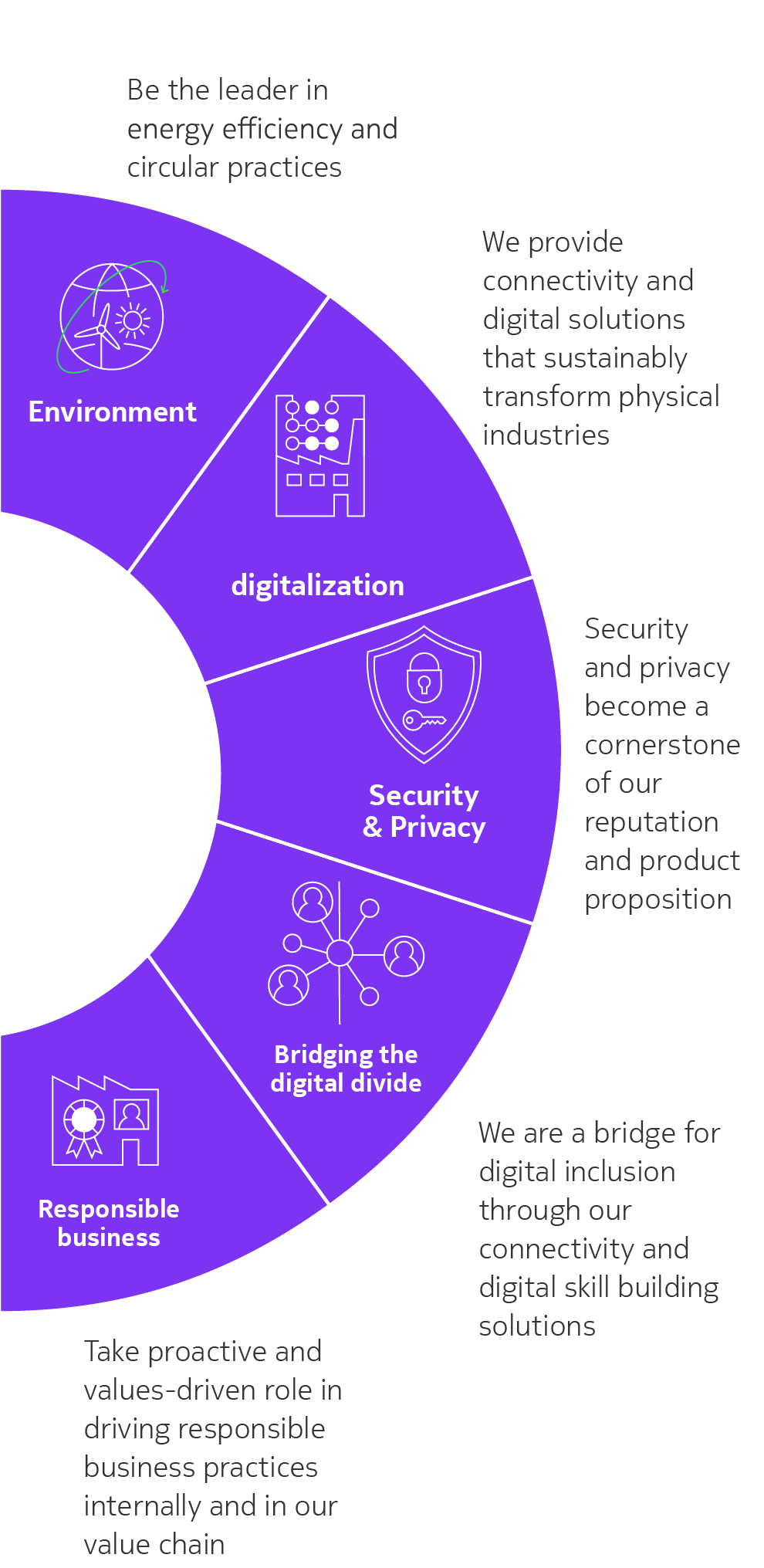 Be the leader in energy efficiency and circular practices

Environment

We provide connectivity and digital solutions that sustainably transform physical industries

digitalization

Security and privacy become a cornerstone of our reputation and product proposition

Security & Privacy

Bridging the digital divide

We are a bridge for digital inclusion through our connectivity and digital skill building solutions

Responsible business

Take proactive and values-driven role in driving responsible business practices internally and in our value chain